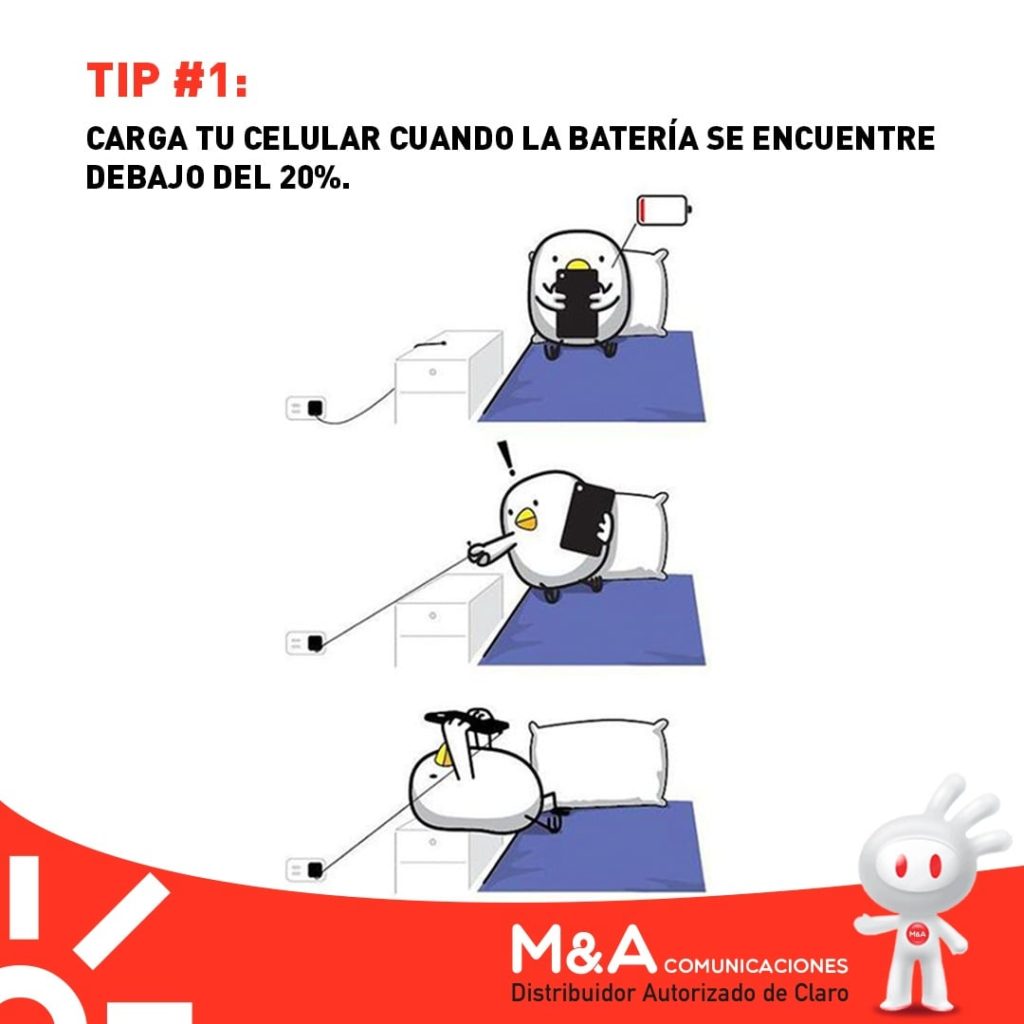 TIP #1:
CARGA TU CELULAR CUANDO LA BATERÍA SE ENCUENTRE DEBAJO DEL 20%.

!

M&A COMUNICACIONES
Distribuidor Autorizado de Claro

M&A